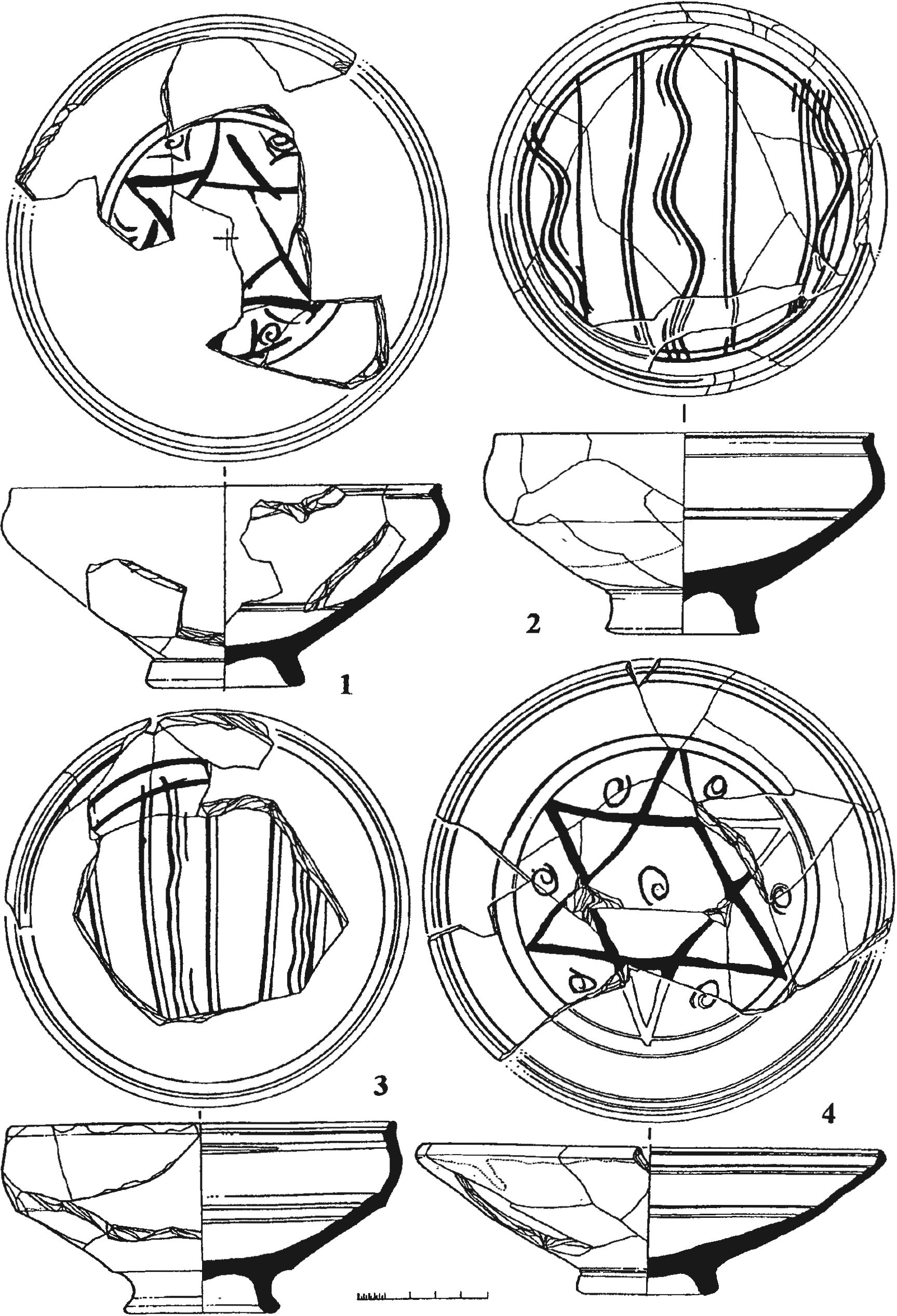 2

1

3

4