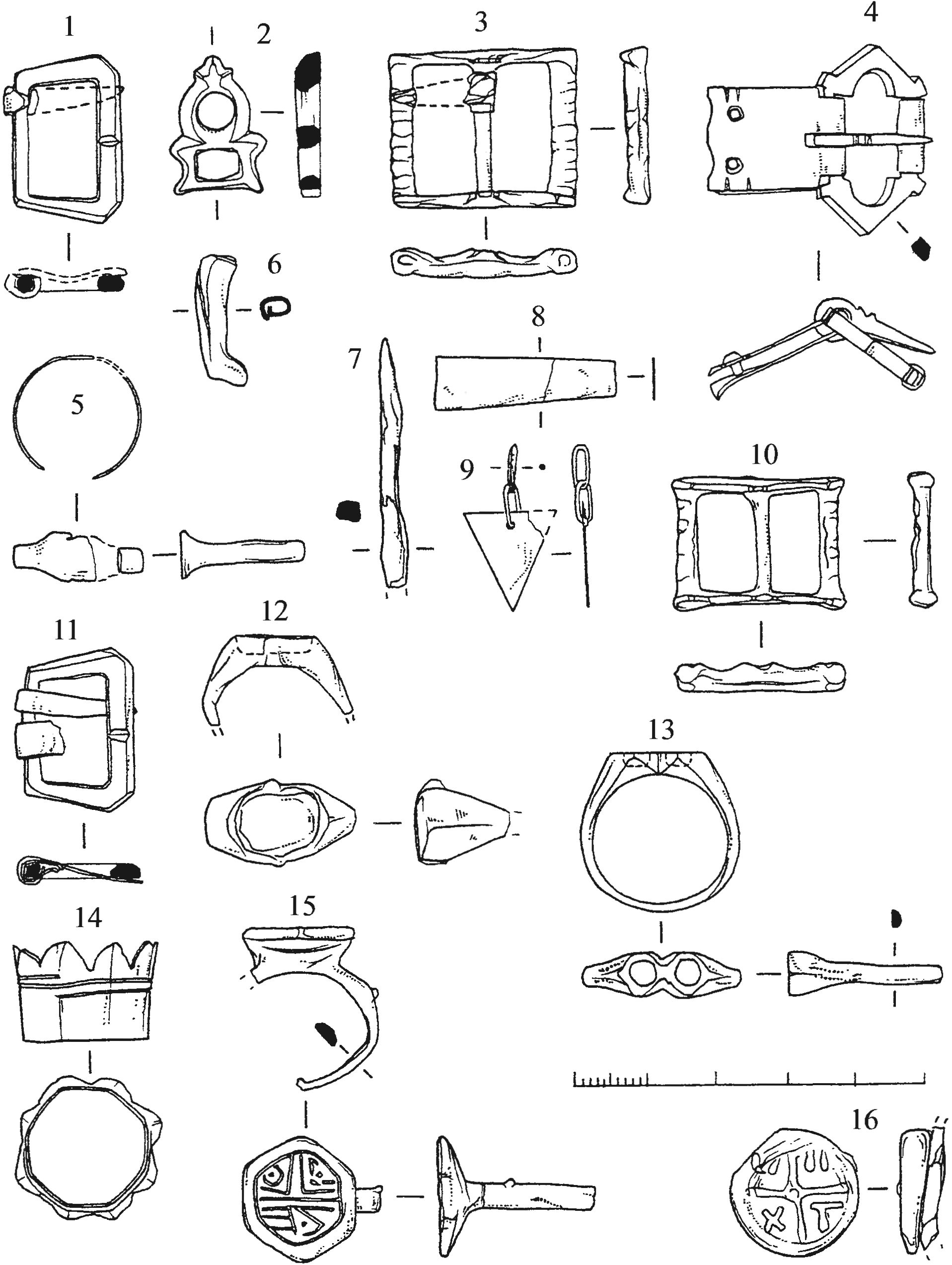 1
2
3
4
6
5
7
8
9
10
11
12
13
14
15
16